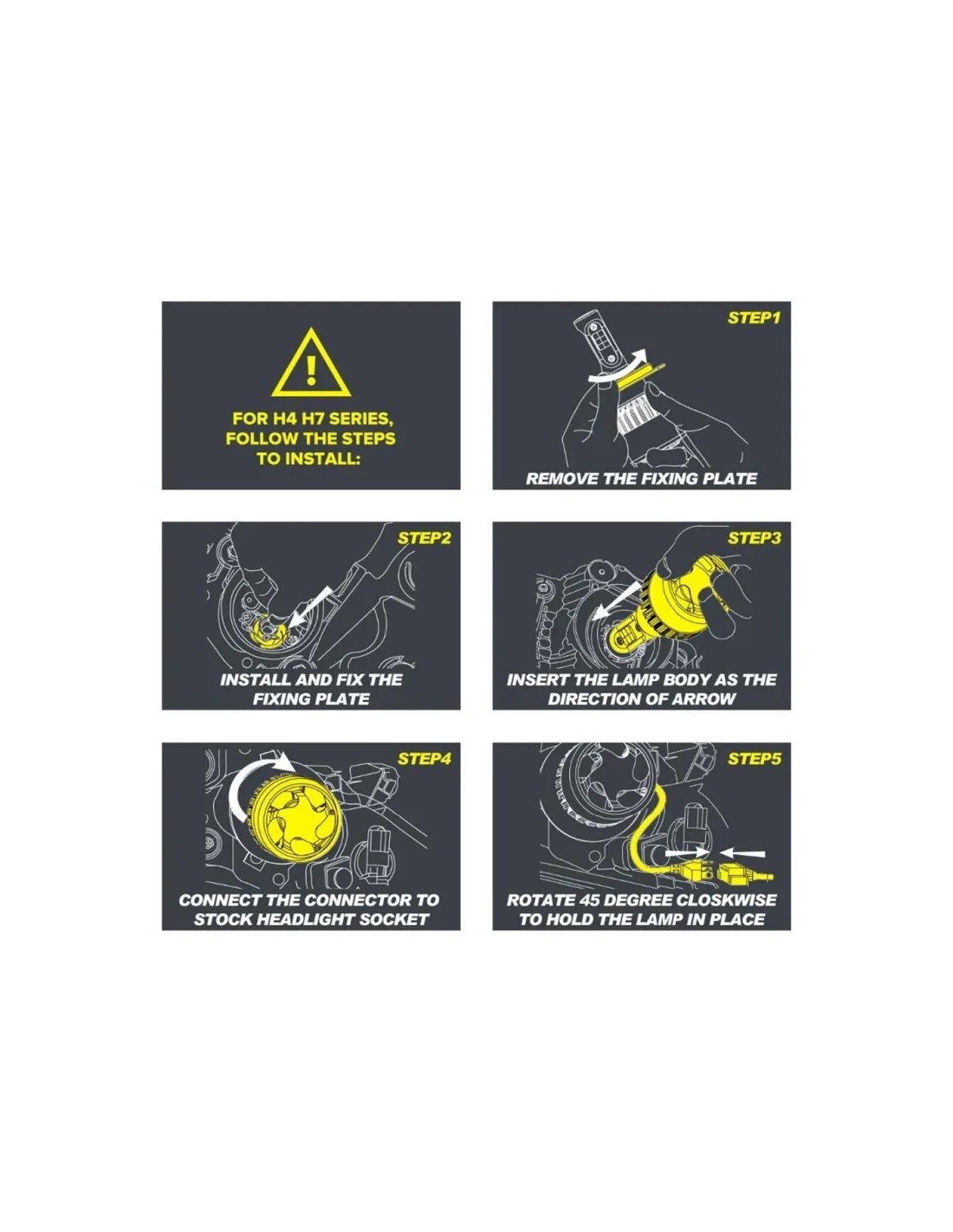 FOR H4 H7 SERIES, FOLLOW THE STEPS TO INSTALL:

STEP1

REMOVE THE FIXING PLATE

STEP2

INSTALL AND FIX THE FIXING PLATE

STEP3

INSERT THE LAMP BODY AS THE DIRECTION OF ARROW

STEP4

CONNECT THE CONNECTOR TO STOCK HEADLIGHT SOCKET

STEP5

ROTATE 45 DEGREE CLOSKWISE TO HOLD THE LAMP IN PLACE