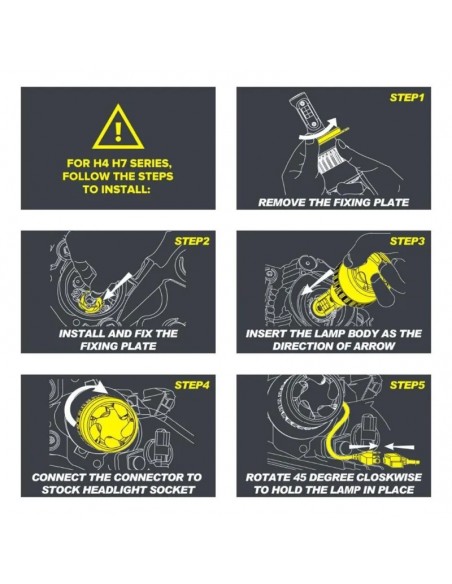 FOR H4 H7 SERIES, FOLLOW THE STEPS TO INSTALL:

STEP1

REMOVE THE FIXING PLATE

STEP2

INSTALL AND FIX THE FIXING PLATE

STEP3

INSERT THE LAMP BODY AS THE DIRECTION OF ARROW

STEP4

CONNECT THE CONNECTOR TO STOCK HEADLIGHT SOCKET

STEP5

ROTATE 45 DEGREE CLOSKWISE TO HOLD THE LAMP IN PLACE