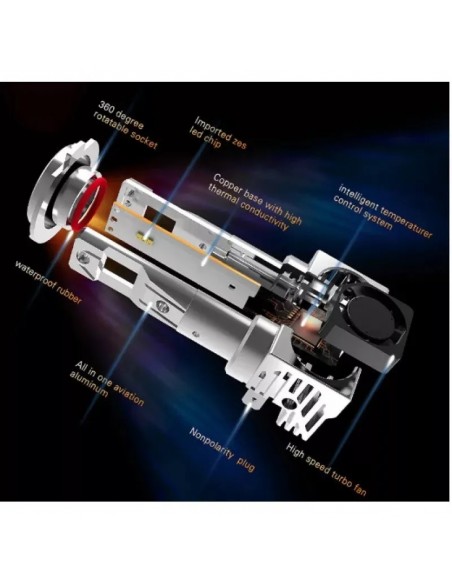 360 degree rotatable socket

Imported zes led chip

Copper base with high thermal conductivity

intelligent temperaturer control system

waterproof rubber

All in one aviation aluminum

Nonpolarity plug

High speed turbo fan