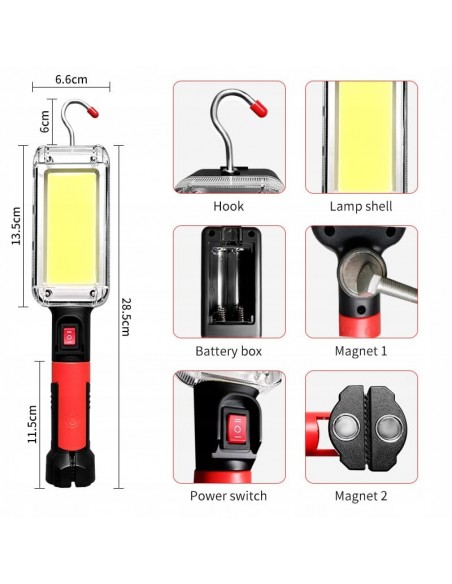 6.6cm

6cm

13.5cm

28.5cm

11.5cm

Hook

Lamp shell

Battery box

Magnet 1

Power switch

Magnet 2