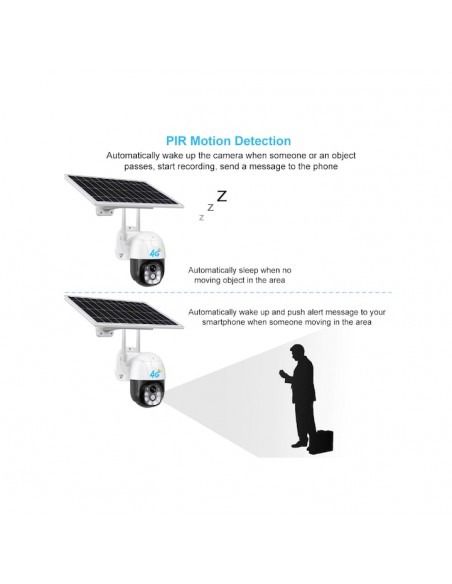 PIR Motion Detection

Automatically wake up the camera when someone or an object passes, start recording, send a message to the phone

z z Z

4G

Automatically sleep when no moving object in the area

Automatically wake up and push alert message to your smartphone when someone moving in the area

4G