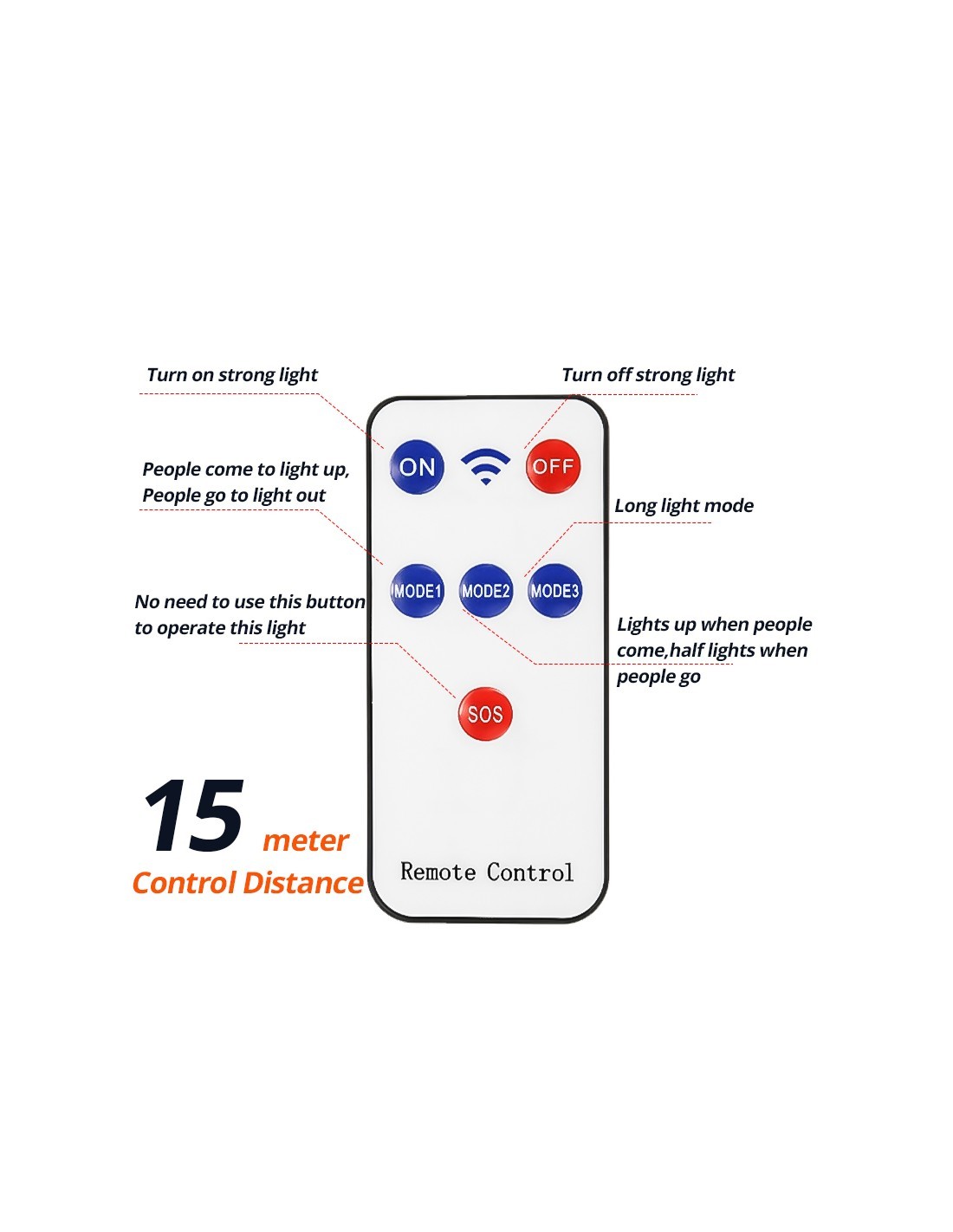 Turn on strong light

Turn off strong light

ON

OFF

People come to light up,
People go to light out

Long light mode

MODE1

MODE2

MODE3

No need to use this button to operate this light

Lights up when people come,half lights when people go

SOS

15 meter
Control Distance

Remote Control