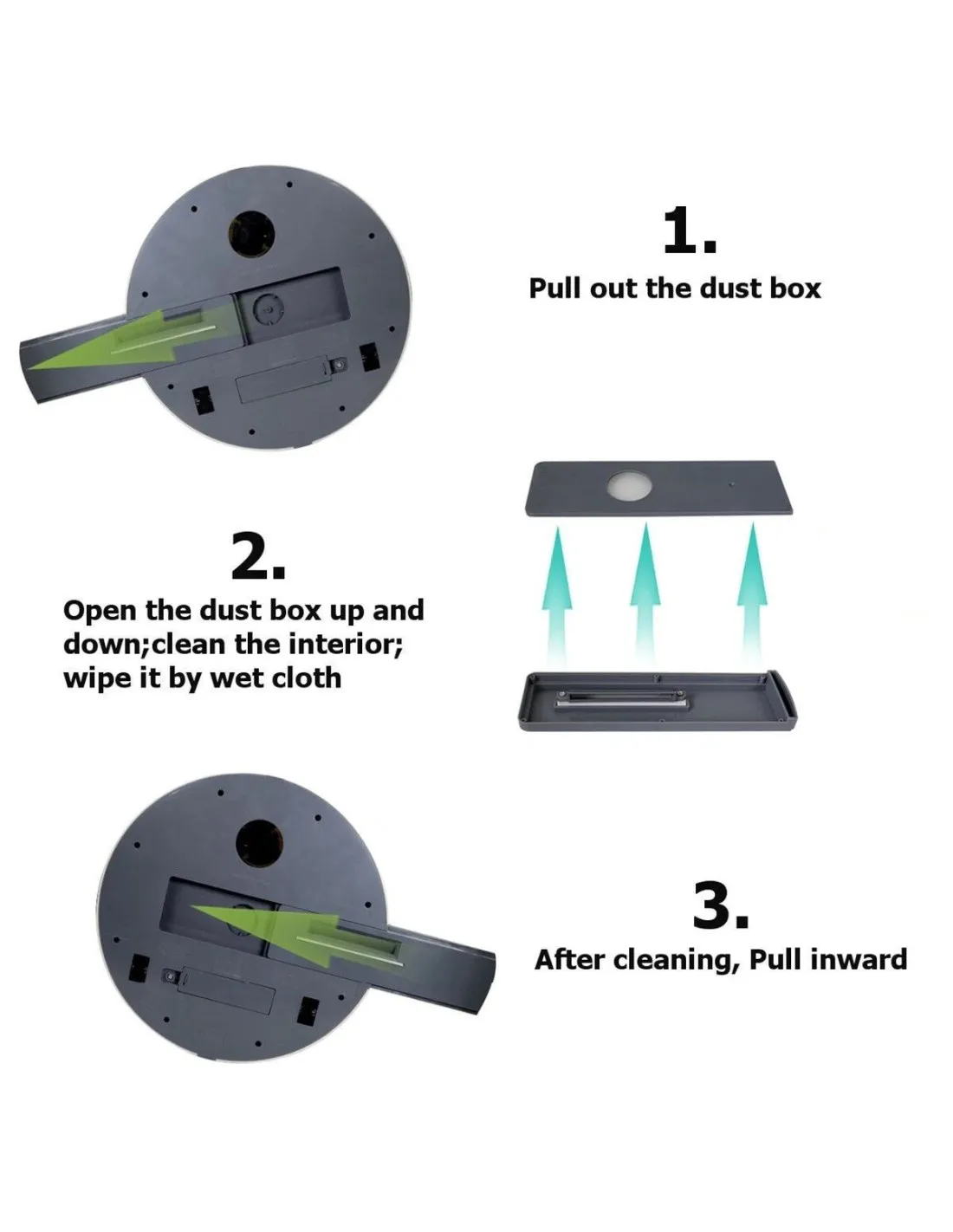 1.
Pull out the dust box

2.
Open the dust box up and down;clean the interior; wipe it by wet cloth

3.
After cleaning, Pull inward