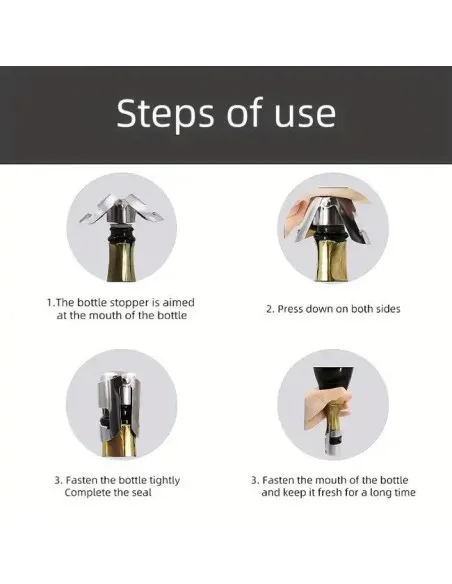 Steps of use

1.The bottle stopper is aimed at the mouth of the bottle

2. Press down on both sides

3. Fasten the bottle tightly
Complete the seal

3. Fasten the mouth of the bottle and keep it fresh for a long time