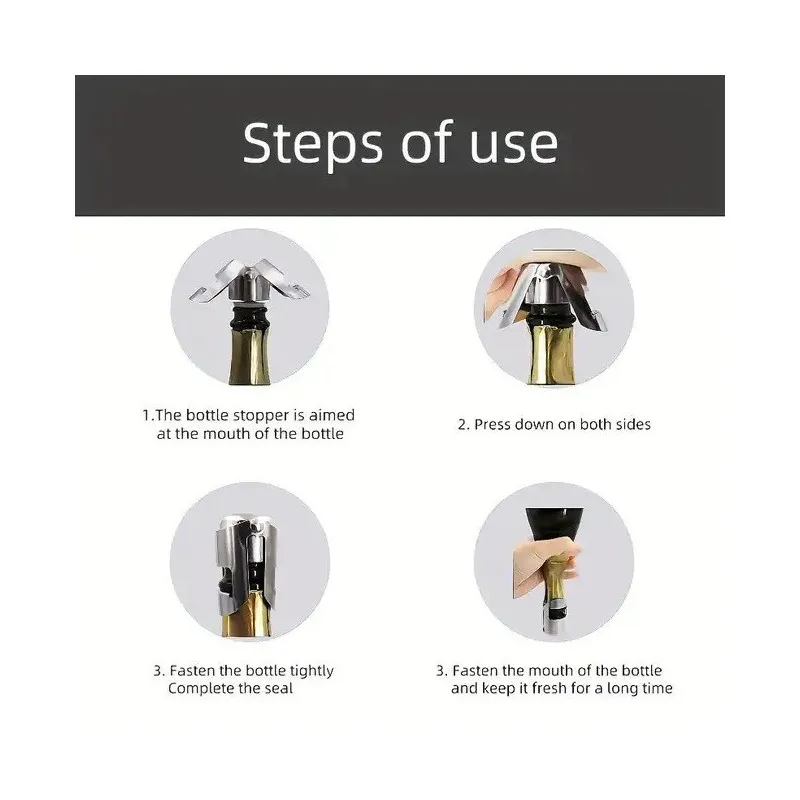 Steps of use

1.The bottle stopper is aimed at the mouth of the bottle

2. Press down on both sides

3. Fasten the bottle tightly
Complete the seal

3. Fasten the mouth of the bottle and keep it fresh for a long time