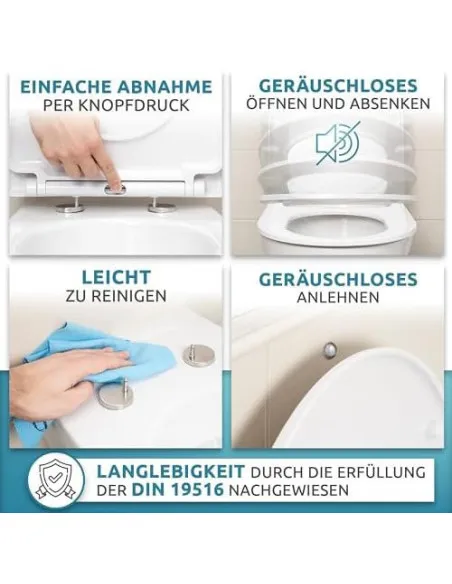 EINFACHE ABNAHME
PER KNOPFDRUCK

GERÄUSCHLOSES
ÖFFNEN UND ABSENKEN

LEICHT
ZU REINIGEN

GERÄUSCHLOSES
ANLEHNEN

LANGLEBIGKEIT DURCH DIE ERFÜLLUNG DER DIN 19516 NACHGEWIESEN