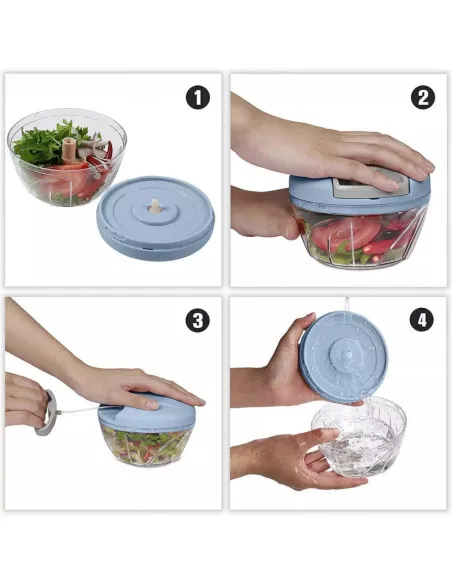 1

2

3

4