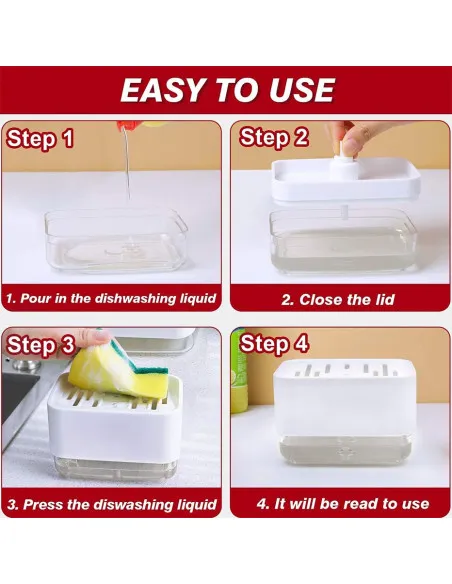 EASY TO USE

Step 1

1. Pour in the dishwashing liquid

Step 2

2. Close the lid

Step 3

3. Press the diswashing liquid

Step 4

4. It will be read to use