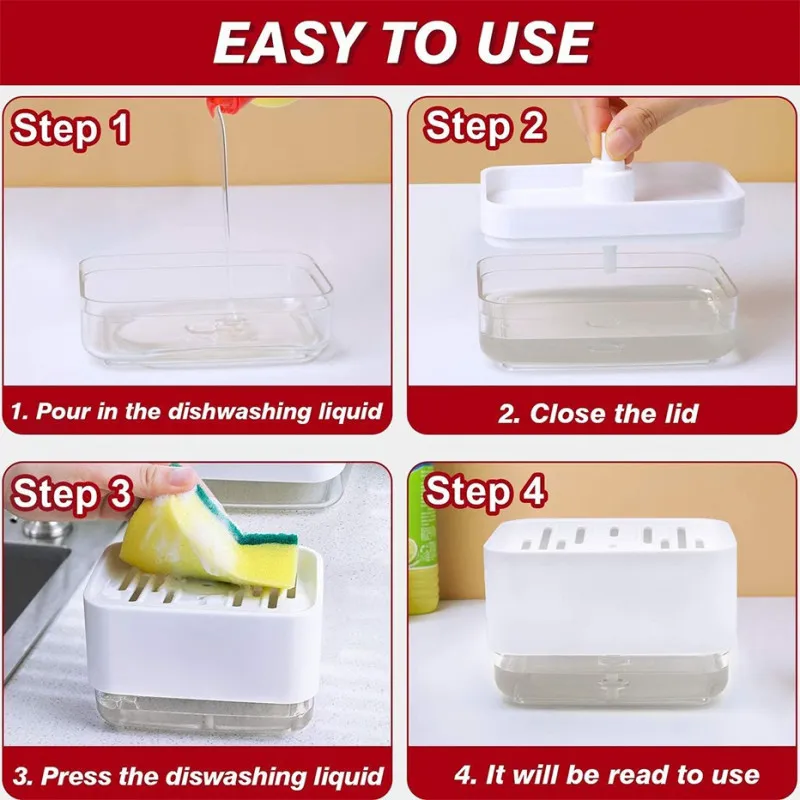 EASY TO USE

Step 1

1. Pour in the dishwashing liquid

Step 2

2. Close the lid

Step 3

3. Press the diswashing liquid

Step 4

4. It will be read to use