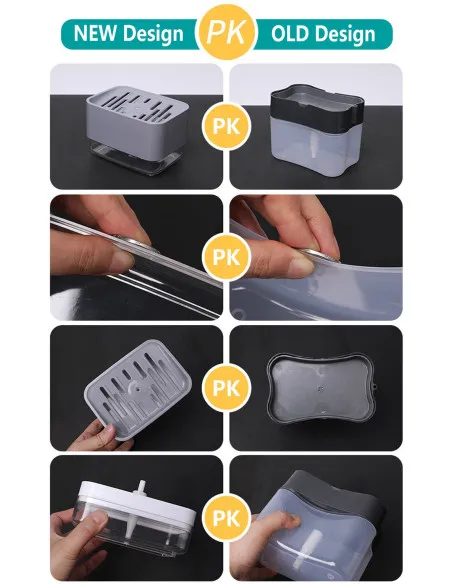 NEW Design PK OLD Design

PK

PK

PK

PK