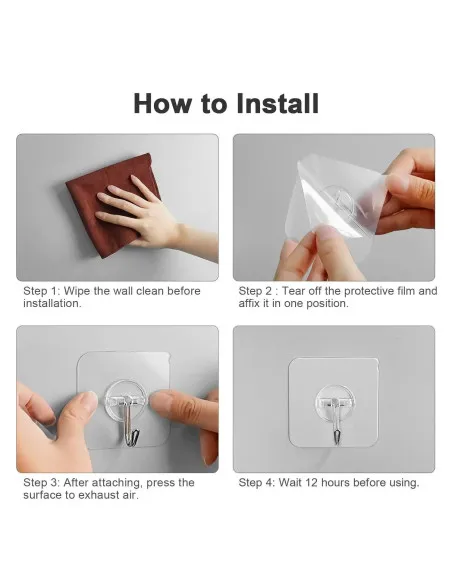 How to Install

Step 1: Wipe the wall clean before installation.

Step 2 : Tear off the protective film and affix it in one position.

Step 3: After attaching, press the surface to exhaust air.

Step 4: Wait 12 hours before using.