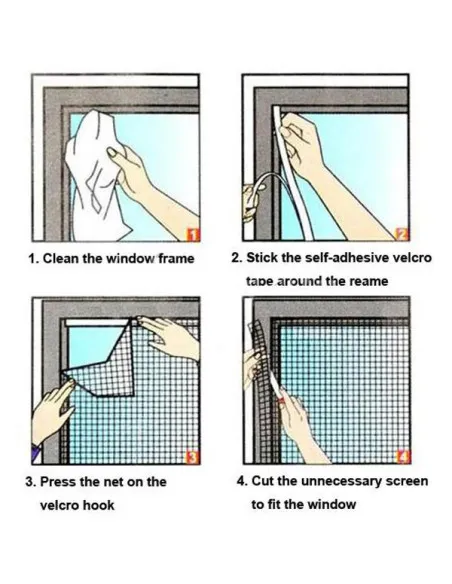 1

1. Clean the window frame

2

2. Stick the self-adhesive velcro tape around the reame

3

3. Press the net on the velcro hook

4

4. Cut the unnecessary screen to fit the window