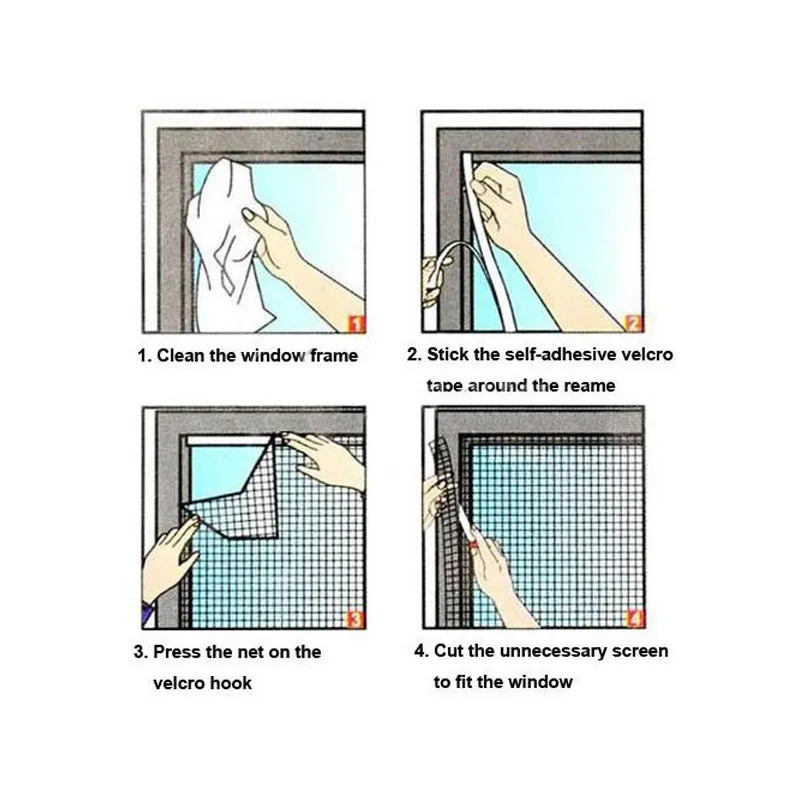 1

1. Clean the window frame

2

2. Stick the self-adhesive velcro tape around the reame

3

3. Press the net on the velcro hook

4

4. Cut the unnecessary screen to fit the window