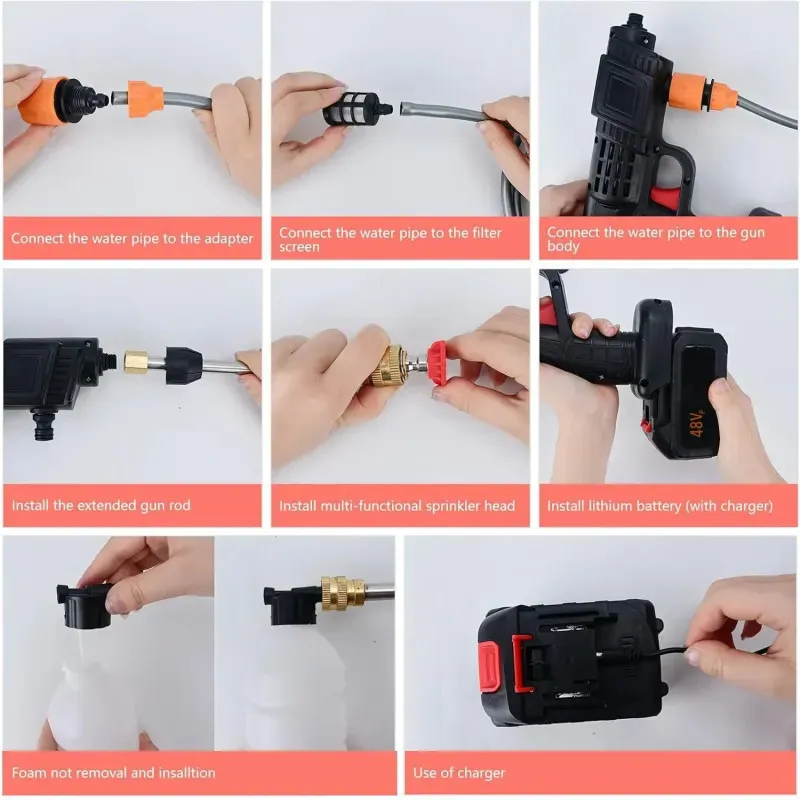 Connect the water pipe to the adapter

Connect the water pipe to the filter screen

Connect the water pipe to the gun body

Install the extended gun rod

Install multi-functional sprinkler head

48V

Install lithium battery (with charger)

Foam not removal and insalltion

Use of charger